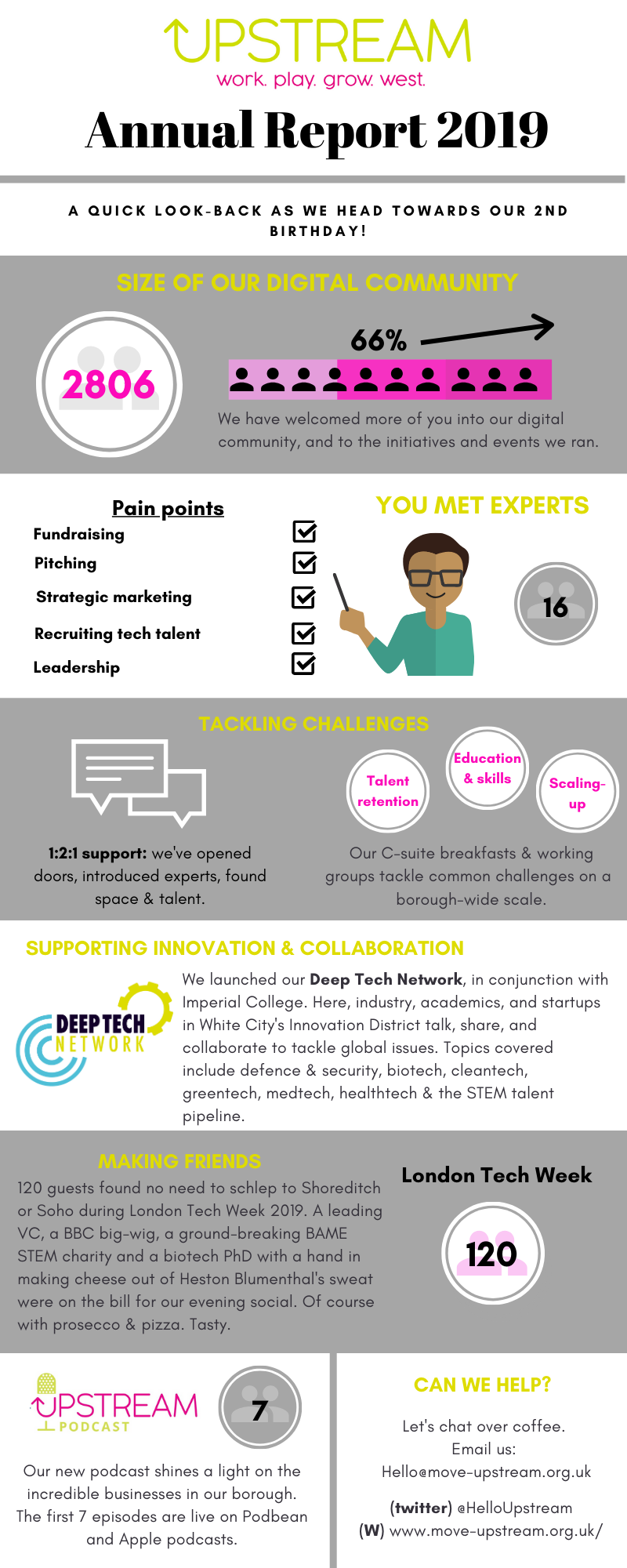 UPSTREAM
work. play. grow. west.

Annual Report 2019

A QUICK LOOK-BACK AS WE HEAD TOWARDS OUR 2ND BIRTHDAY!

SIZE OF OUR DIGITAL COMMUNITY

2806

66%

We have welcomed more of you into our digital community, and to the initiatives and events we ran.

Pain points

Fundraising
Pitching
Strategic marketing
Recruiting tech talent
Leadership

YOU MET EXPERTS

16

TACKLING CHALLENGES

1:2:1 support: we've opened doors, introduced experts, found space & talent.

Talent retention

Education & skills

Scaling-up

Our C-suite breakfasts & working groups tackle common challenges on a borough-wide scale.

SUPPORTING INNOVATION & COLLABORATION

DEEP TECH NETWORK

We launched our Deep Tech Network, in conjunction with Imperial College. Here, industry, academics, and startups in White City's Innovation District talk, share, and collaborate to tackle global issues. Topics covered include defence & security, biotech, cleantech, greentech, medtech, healthtech & the STEM talent pipeline.

MAKING FRIENDS

120 guests found no need to schlep to Shoreditch or Soho during London Tech Week 2019. A leading VC, a BBC big-wig, a ground-breaking BAME STEM charity and a biotech PhD with a hand in making cheese out of Heston Blumenthal's sweat were on the bill for our evening social. Of course with prosecco & pizza. Tasty.

London Tech Week

120

UPSTREAM
PODCAST

7

Our new podcast shines a light on the incredible businesses in our borough. The first 7 episodes are live on Podbean and Apple podcasts.

CAN WE HELP?

Let's chat over coffee.
Email us:
Hello@move-upstream.org.uk

(twitter) @HelloUpstream
(W) www.move-upstream.org.uk/